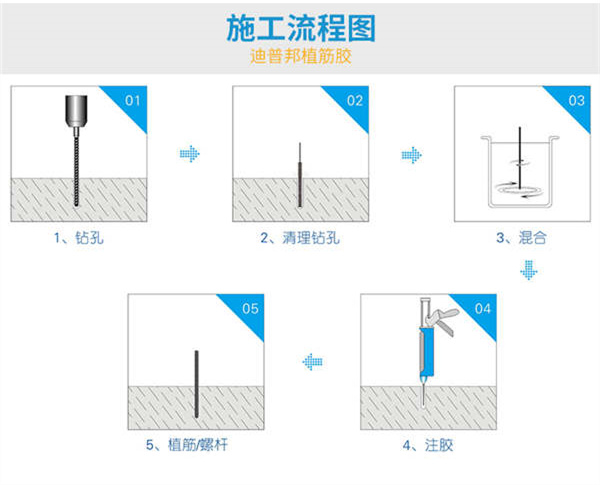 施工流程图
迪普邦植筋胶

01
1、钻孔

02
2、清理钻孔

03
3、混合

04
4、注胶

05
5、植筋/螺杆